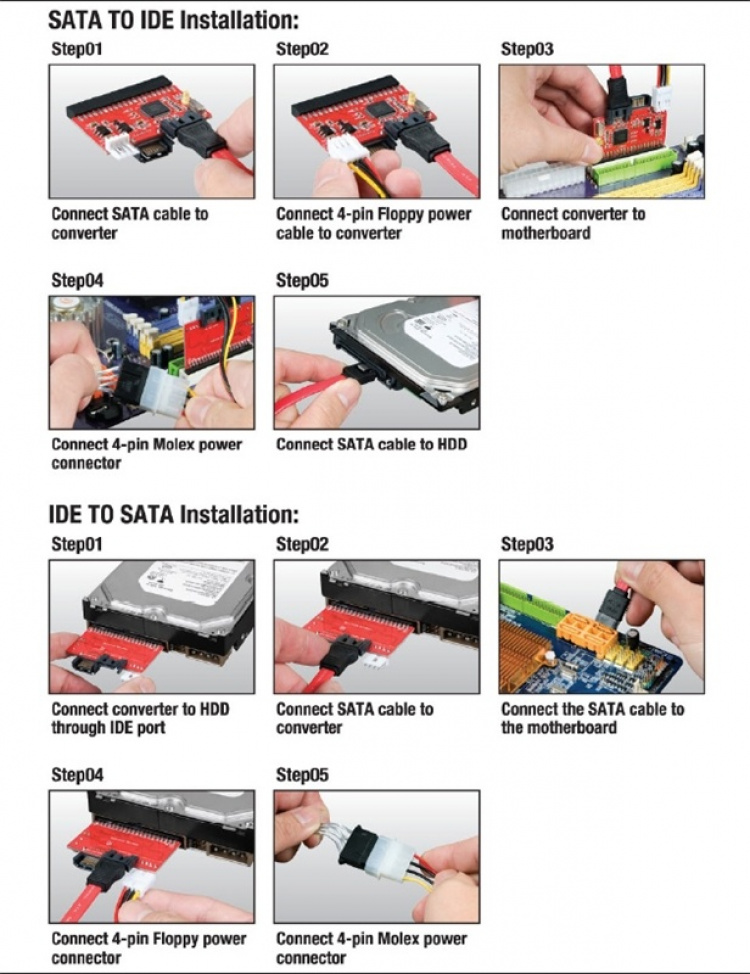 SATA TO IDE Installation:

Step01

Connect SATA cable to converter

Step02

Connect 4-pin Floppy power cable to converter

Step03

Connect converter to motherboard

Step04

Connect 4-pin Molex power connector

Step05

Connect SATA cable to HDD

IDE TO SATA Installation:

Step01

Connect converter to HDD through IDE port

Step02

Connect SATA cable to converter

Step03

Connect the SATA cable to the motherboard

Step04

Connect 4-pin Floppy power connector

Step05

Connect 4-pin Molex power connector