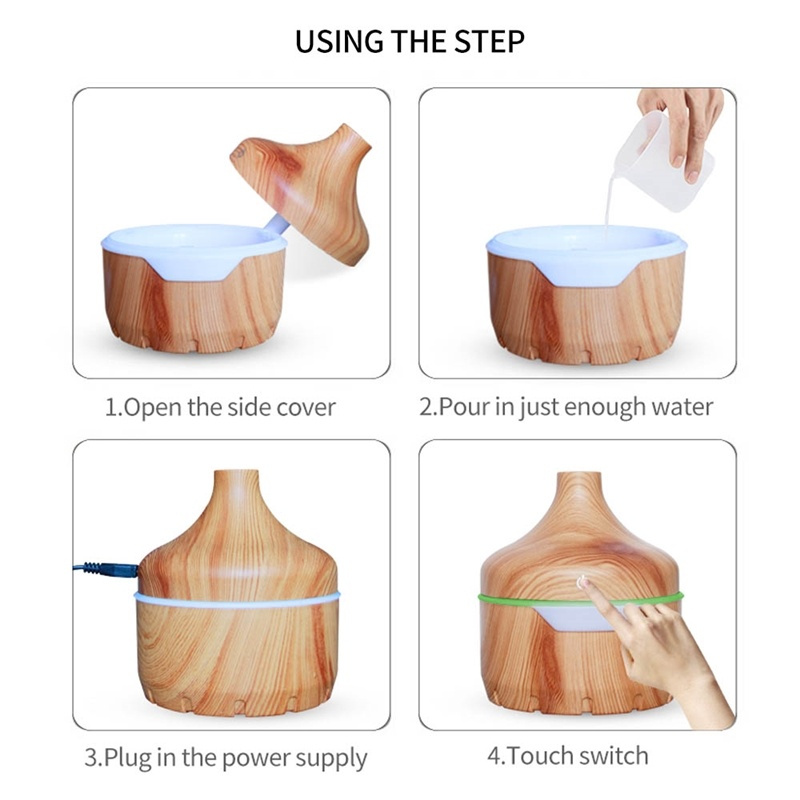 USING THE STEP

1.Open the side cover

2.Pour in just enough water

3.Plug in the power supply

4.Touch switch