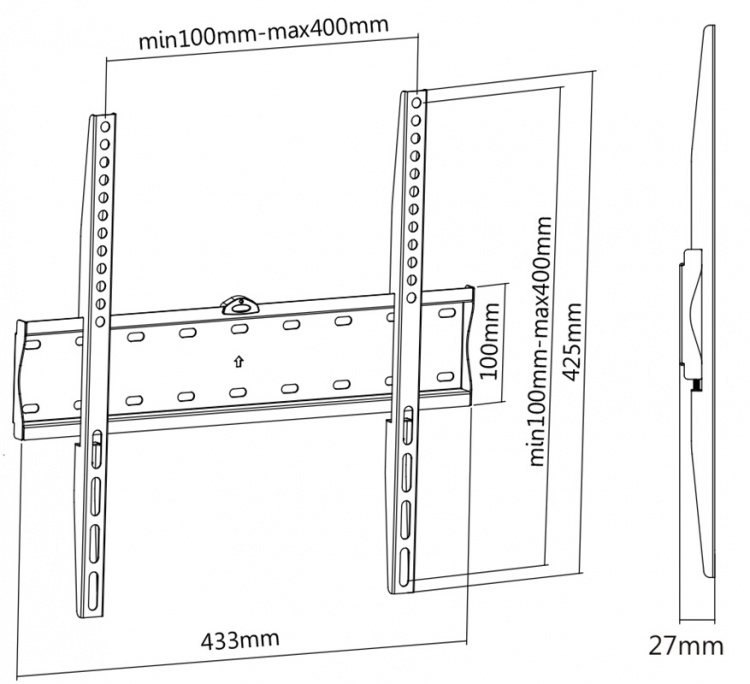 min100mm-max400mm

100mm

min100mm-max400mm

425mm

433mm

27mm