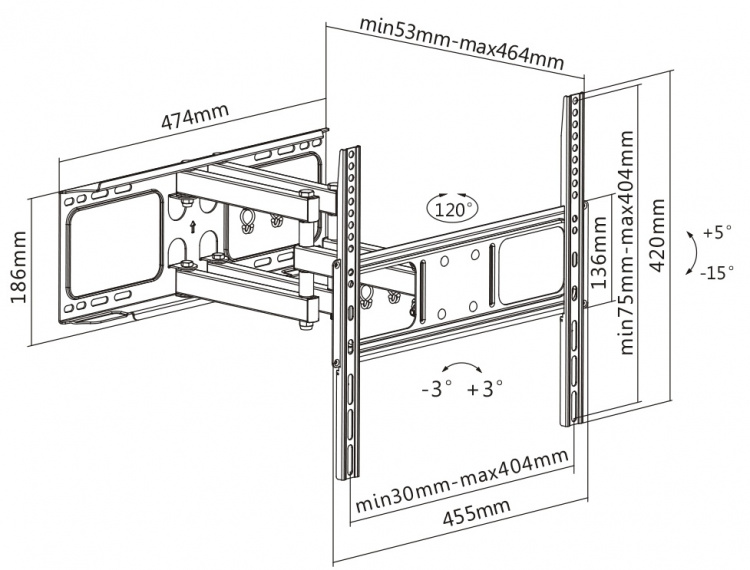 min53mm-max464mm

474mm

186mm

120°

136mm

min75mm-max404mm

420mm

+5°

-15°

-3° +3°

min30mm-max404mm

455mm