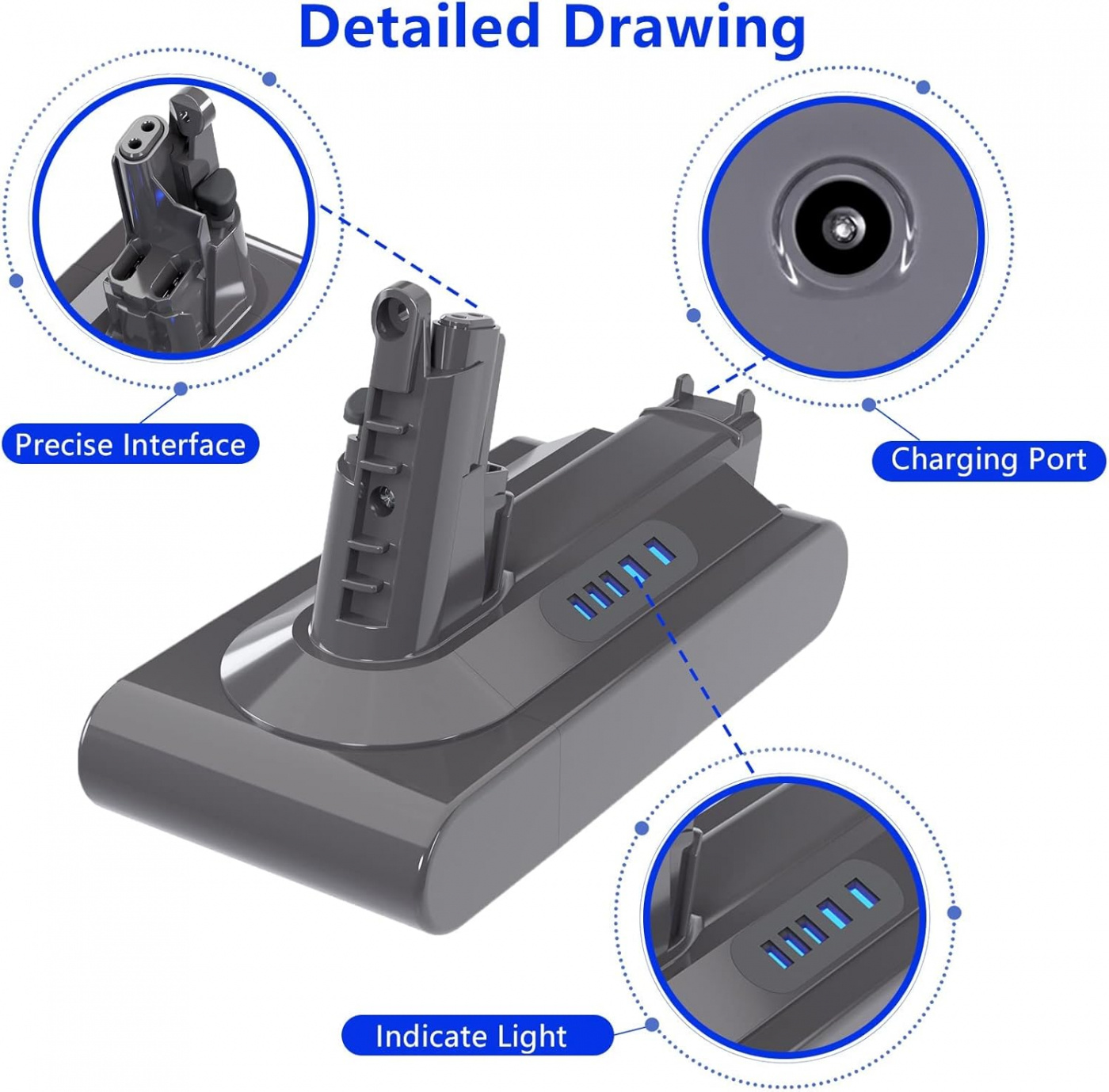 Detailed Drawing

Precise Interface

Charging Port

Indicate Light