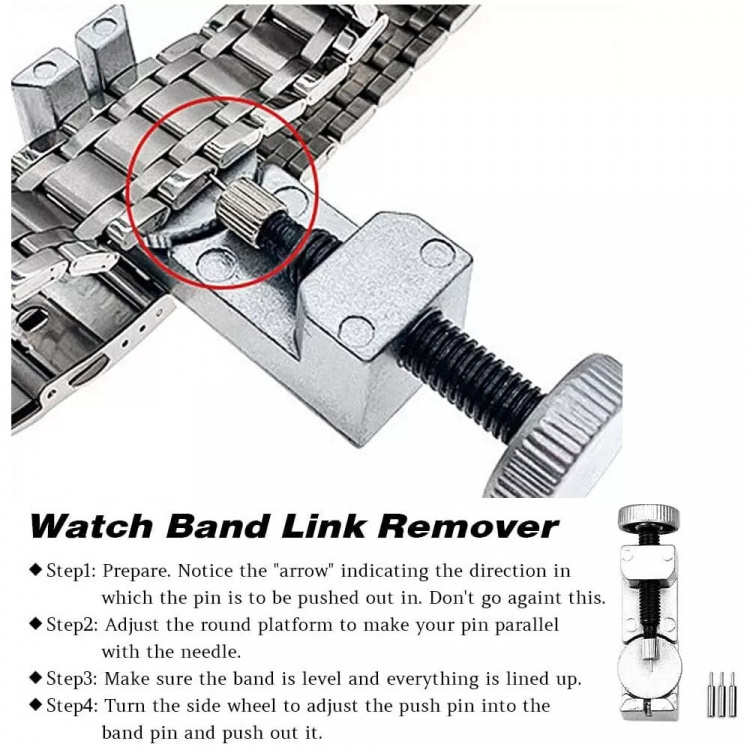 Watch Band Link Remover

◆ Step1: Prepare. Notice the "arrow" indicating the direction in which the pin is to be pushed out in. Don't go againt this.
◆ Step2: Adjust the round platform to make your pin parallel with the needle.
◆ Step3: Make sure the band is level and everything is lined up.
◆ Step4: Turn the side wheel to adjust the push pin into the band pin and push out it.