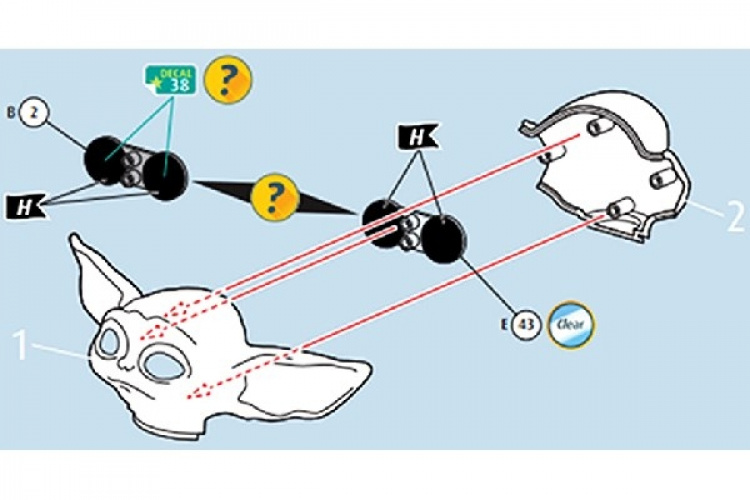 DECAL 38

?

B 2

H

?

H

2

1

E 43

Clear