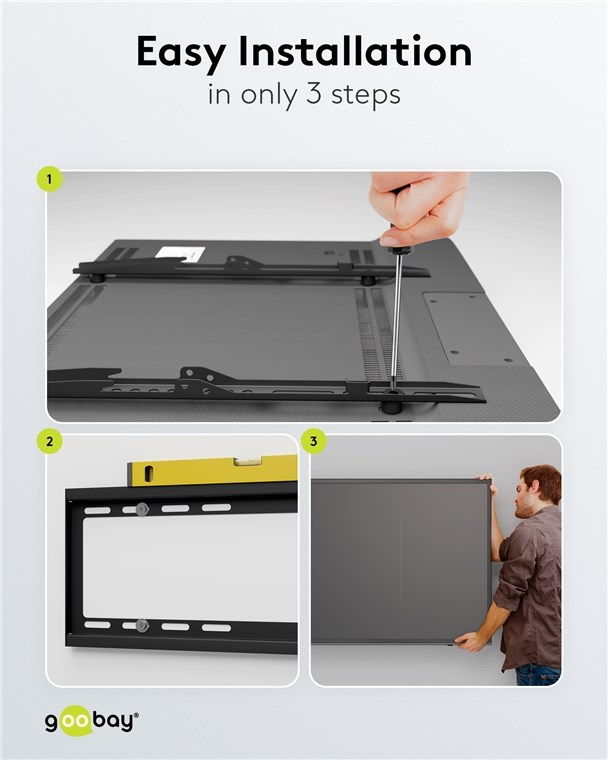 Easy Installation
in only 3 steps

1

2

3

goobay®