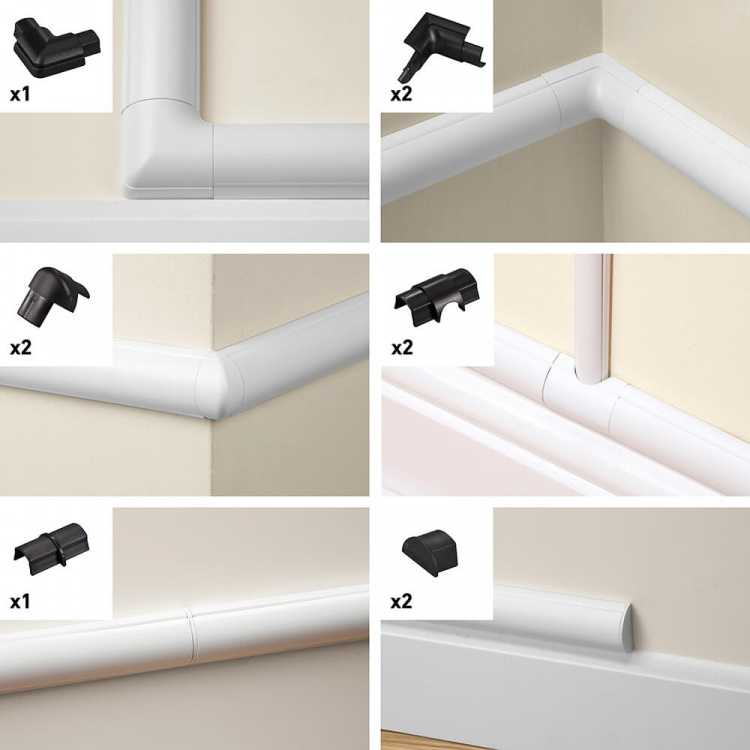 x1

x2

x2

x2

x1

x2