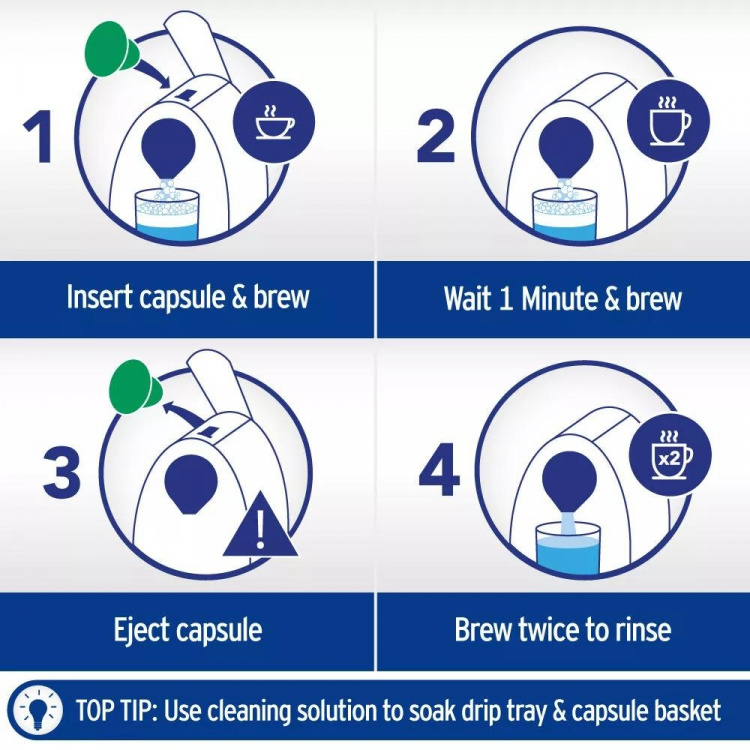 1

Insert capsule & brew

2

Wait 1 Minute & brew

3

Eject capsule

4

x2

Brew twice to rinse

TOP TIP: Use cleaning solution to soak drip tray & capsule basket