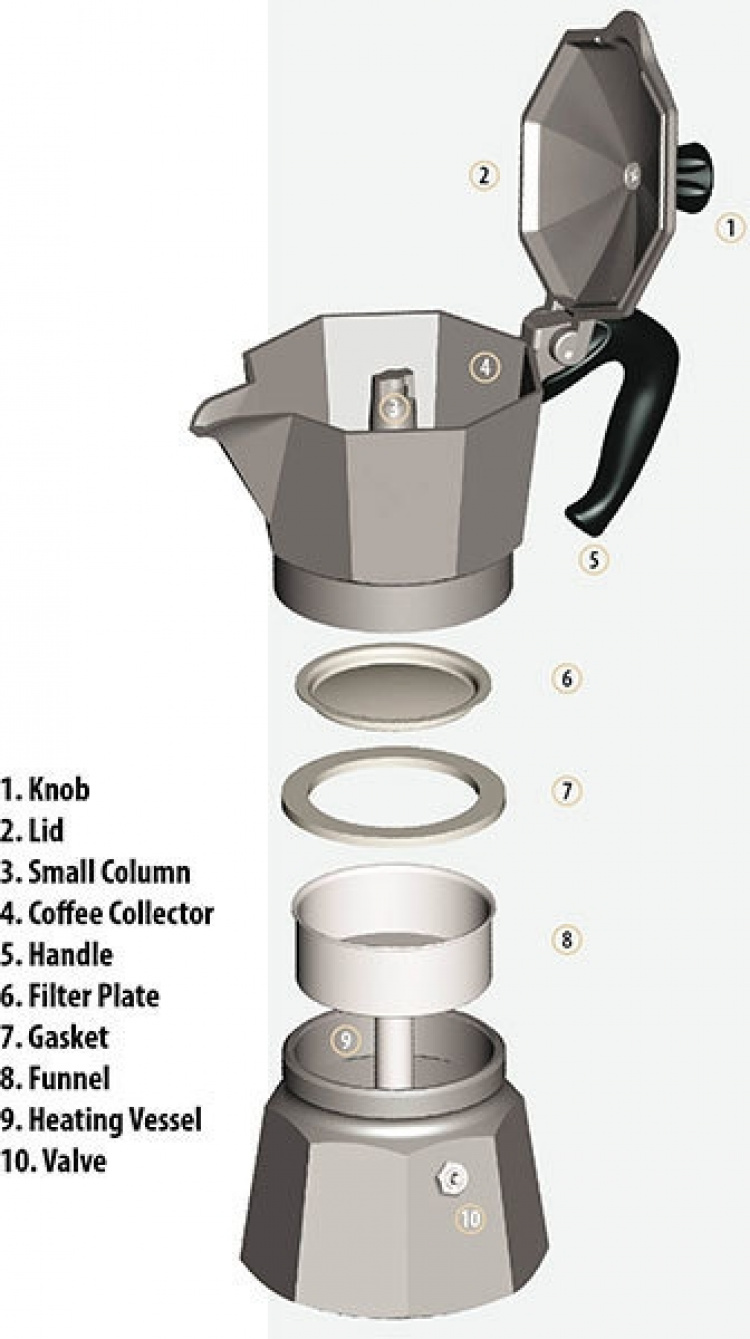 2
1
4
3
5
6
7
8
9
10

1. Knob
2. Lid
3. Small Column
4. Coffee Collector
5. Handle
6. Filter Plate
7. Gasket
8. Funnel
9. Heating Vessel
10. Valve